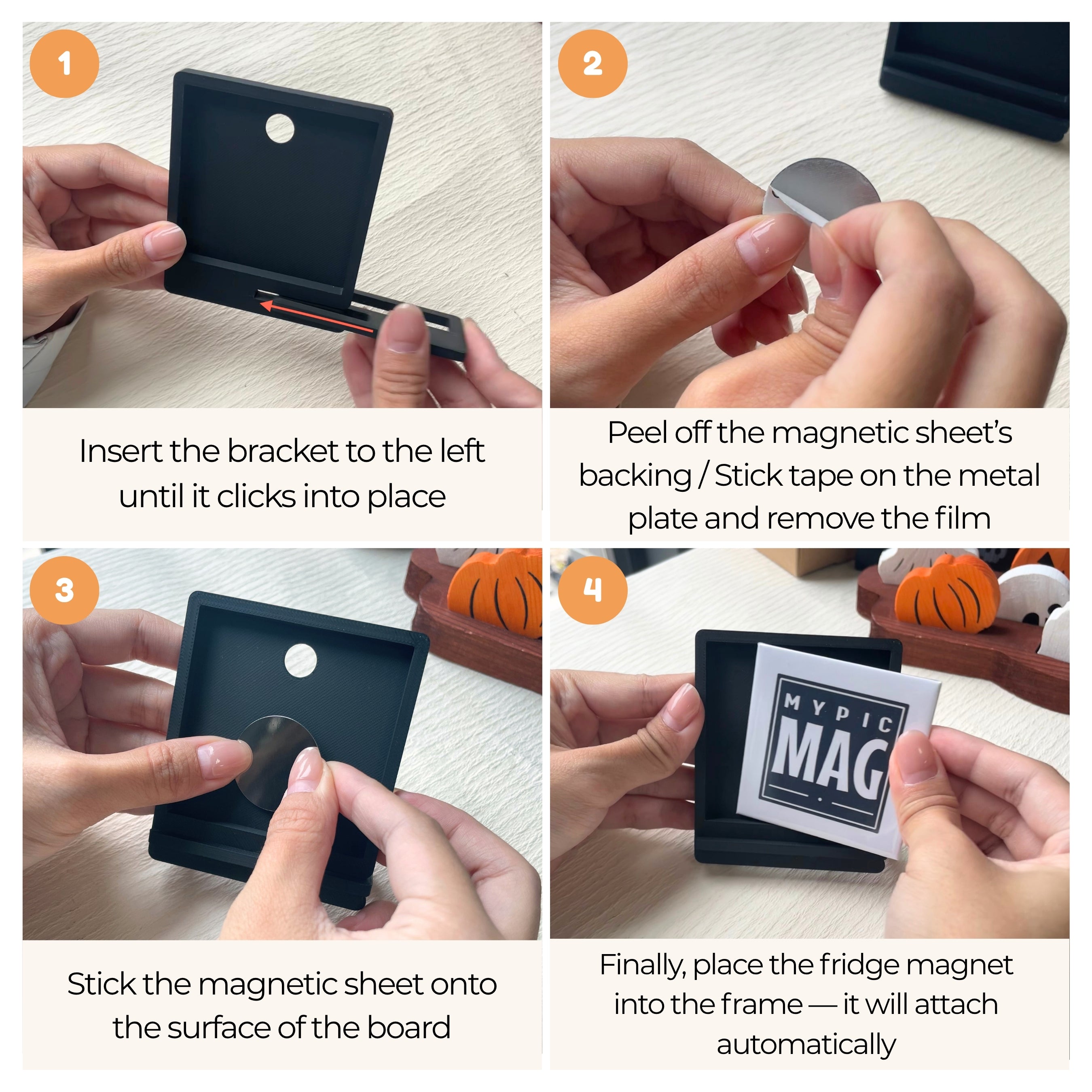 1

Insert the bracket to the left until it clicks into place

2

Peel off the magnetic sheet's backing / Stick tape on the metal plate and remove the film

3

Stick the magnetic sheet onto the surface of the board

4

MYPIC MAG

Finally, place the fridge magnet into the frame — it will attach automatically